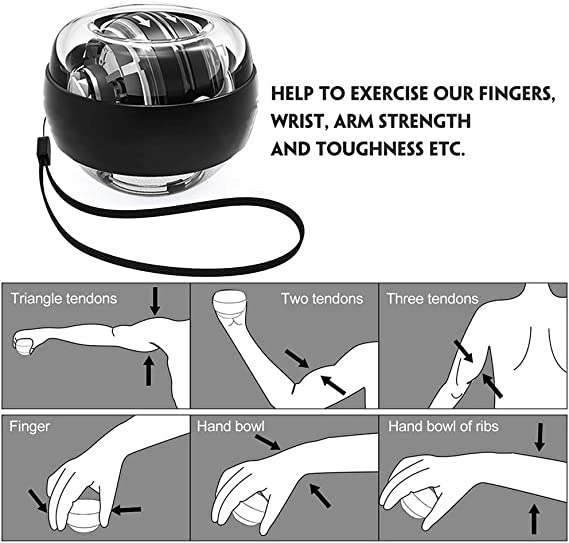 HELP TO EXERCISE OUR FINGERS, WRIST, ARM STRENGTH AND TOUGHNESS ETC.

Triangle tendons

Two tendons

Three tendons

Finger

Hand bowl

Hand bowl of ribs